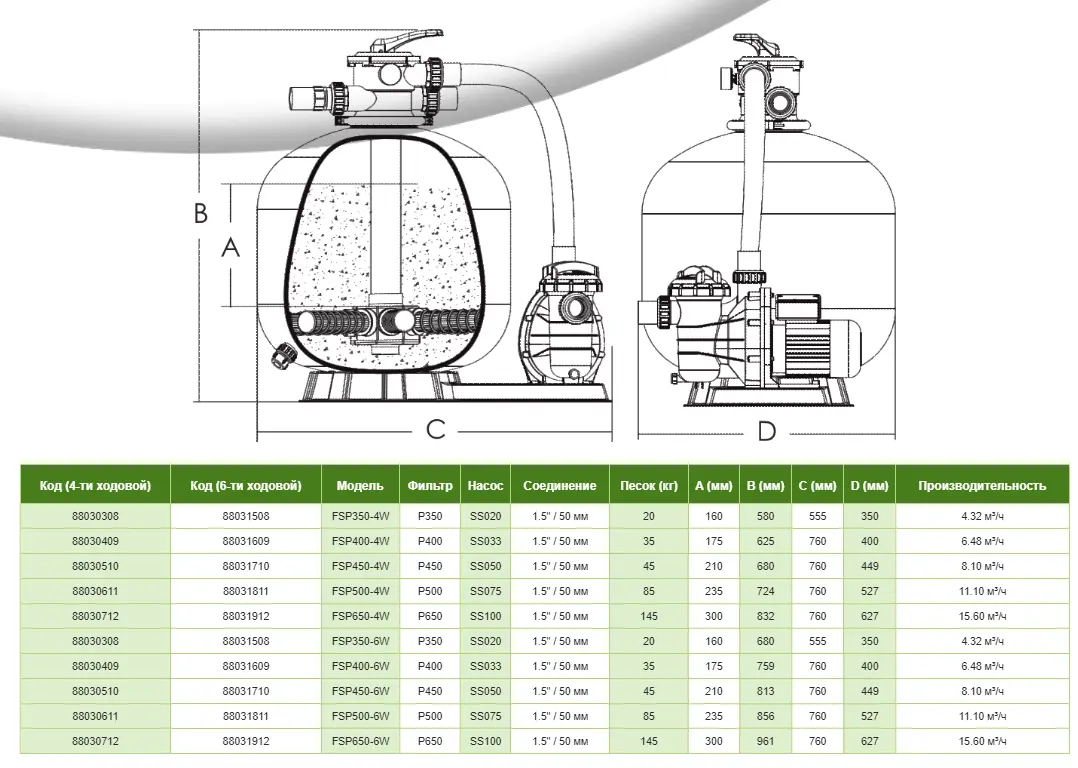 B

A

C

D

| Код (4-ти ходовой) | Код (6-ти ходовой) | Модель | Фильтр | Насос | Соединение | Песок (кг) | A (мм) | B (мм) | C (мм) | D (мм) | Производительность |
|---|---|---|---|---|---|---|---|---|---|---|---|
| 88030308 | 88031508 | FSP350-4W | P350 | SS020 | 1.5" / 50 мм | 20 | 160 | 580 | 555 | 350 | 4.32 м³/ч |
| 88030409 | 88031609 | FSP400-4W | P400 | SS033 | 1.5" / 50 мм | 35 | 175 | 625 | 760 | 400 | 6.48 м³/ч |
| 88030510 | 88031710 | FSP450-4W | P450 | SS050 | 1.5" / 50 мм | 45 | 210 | 680 | 760 | 449 | 8.10 м³/ч |
| 88030611 | 88031811 | FSP500-4W | P500 | SS075 | 1.5" / 50 мм | 85 | 235 | 724 | 760 | 527 | 11.10 м³/ч |
| 88030712 | 88031912 | FSP650-4W | P650 | SS100 | 1.5" / 50 мм | 145 | 300 | 832 | 760 | 627 | 15.60 м³/ч |
| 88030308 | 88031508 | FSP350-6W | P350 | SS020 | 1.5" / 50 мм | 20 | 160 | 680 | 555 | 350 | 4.32 м³/ч |
| 88030409 | 88031609 | FSP400-6W | P400 | SS033 | 1.5" / 50 мм | 35 | 175 | 759 | 760 | 400 | 6.48 м³/ч |
| 88030510 | 88031710 | FSP450-6W | P450 | SS050 | 1.5" / 50 мм | 45 | 210 | 813 | 760 | 449 | 8.10 м³/ч |
| 88030611 | 88031811 | FSP500-6W | P500 | SS075 | 1.5" / 50 мм | 85 | 235 | 856 | 760 | 527 | 11.10 м³/ч |
| 88030712 | 88031912 | FSP650-6W | P650 | SS100 | 1.5" / 50 мм | 145 | 300 | 961 | 760 | 627 | 15.60 м³/ч |