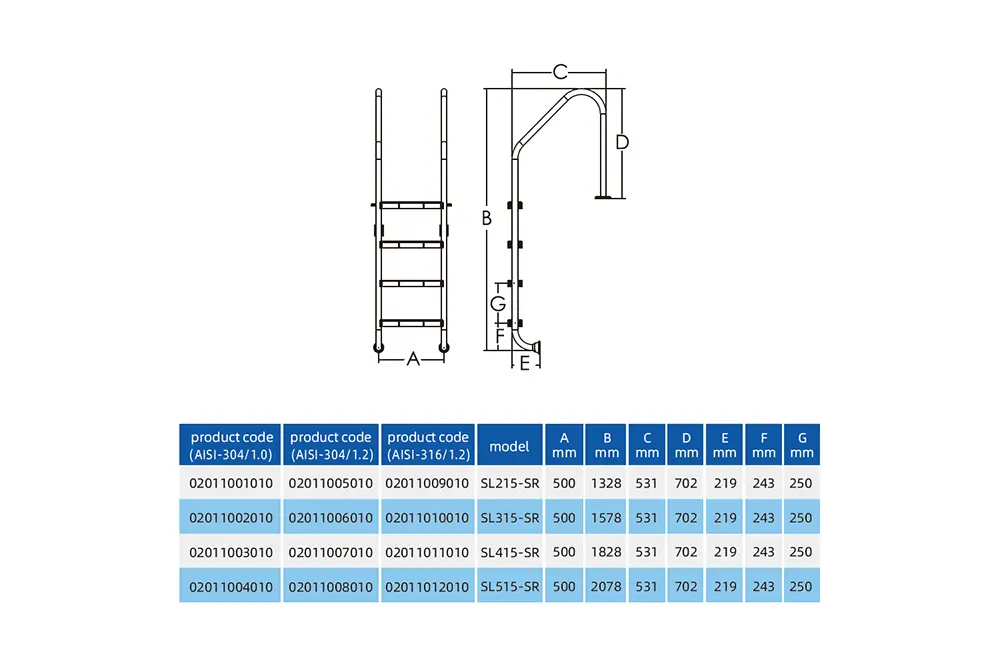 C

D

B

G

F

A

E

| product code (AISI-304/1.0) | product code (AISI-304/1.2) | product code (AISI-316/1.2) | model | A mm | B mm | C mm | D mm | E mm | F mm | G mm |
|---|---|---|---|---|---|---|---|---|---|---|
| 02011001010 | 02011005010 | 02011009010 | SL215-SR | 500 | 1328 | 531 | 702 | 219 | 243 | 250 |
| 02011002010 | 02011006010 | 02011010010 | SL315-SR | 500 | 1578 | 531 | 702 | 219 | 243 | 250 |
| 02011003010 | 02011007010 | 02011011010 | SL415-SR | 500 | 1828 | 531 | 702 | 219 | 243 | 250 |
| 02011004010 | 02011008010 | 02011012010 | SL515-SR | 500 | 2078 | 531 | 702 | 219 | 243 | 250 |