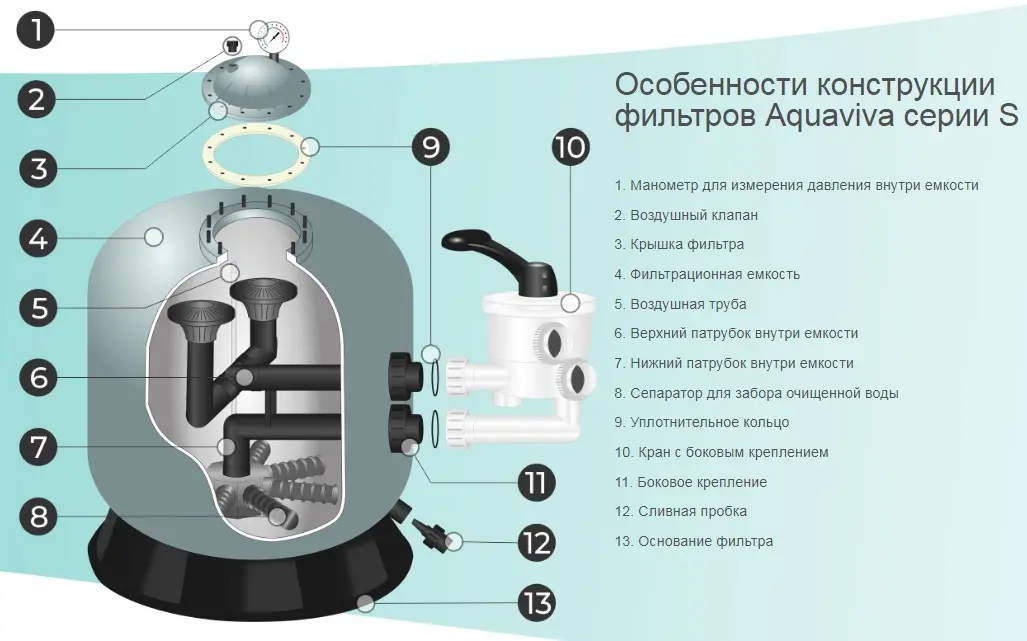 1
2
3
4
5
6
7
8
9
10
11
12
13

Особенности конструкции фильтров Aquaviva серии S

1. Манометр для измерения давления внутри емкости
2. Воздушный клапан
3. Крышка фильтра
4. Фильтрационная емкость
5. Воздушная труба
6. Верхний патрубок внутри емкости
7. Нижний патрубок внутри емкости
8. Сепаратор для забора очищенной воды
9. Уплотнительное кольцо
10. Кран с боковым креплением
11. Боковое крепление
12. Сливная пробка
13. Основание фильтра