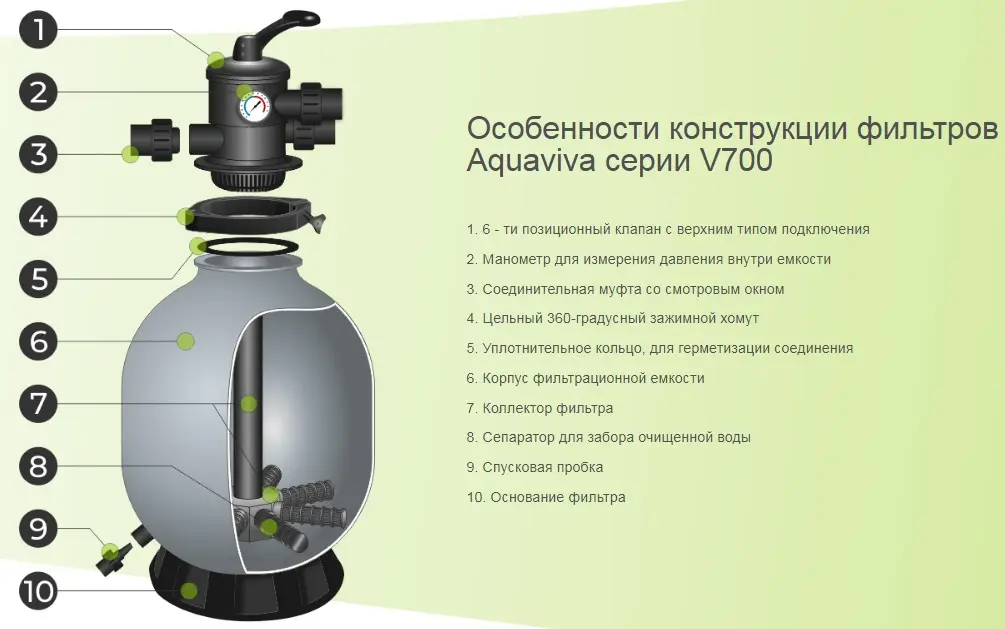 1
2
3
4
5
6
7
8
9
10

Особенности конструкции фильтров Aquaviva серии V700

1. 6 - ти позиционный клапан с верхним типом подключения
2. Манометр для измерения давления внутри емкости
3. Соединительная муфта со смотровым окном
4. Цельный 360-градусный зажимной хомут
5. Уплотнительное кольцо, для герметизации соединения
6. Корпус фильтрационной емкости
7. Коллектор фильтра
8. Сепаратор для забора очищенной воды
9. Спусковая пробка
10. Основание фильтра