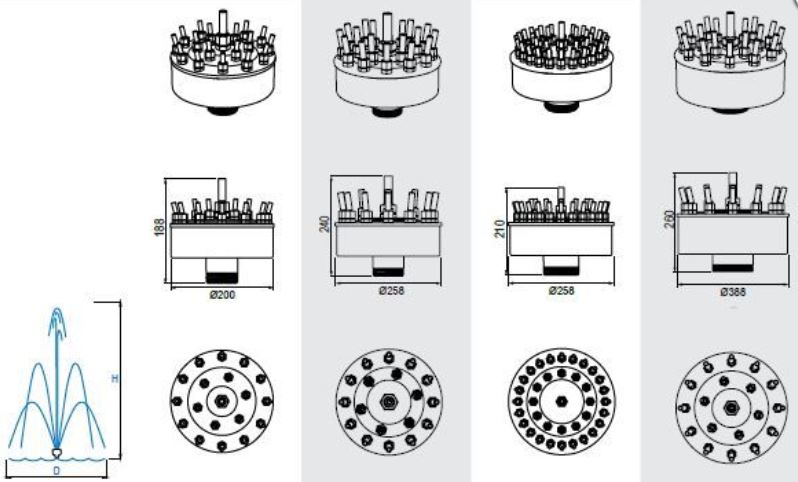 188
Ø200
240
Ø258
210
Ø258
260
Ø388
H
D