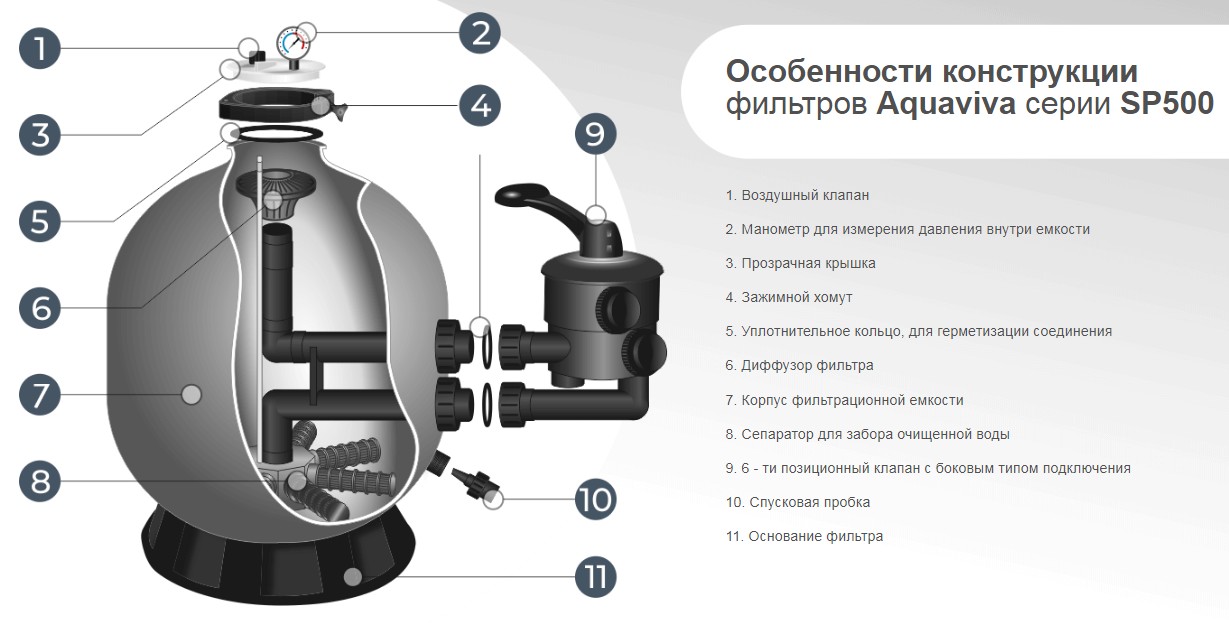 1
2
3
4
5
6
7
8
9
10
11

Особенности конструкции фильтров Aquaviva серии SP500

1. Воздушный клапан
2. Манометр для измерения давления внутри емкости
3. Прозрачная крышка
4. Зажимной хомут
5. Уплотнительное кольцо, для герметизации соединения
6. Диффузор фильтра
7. Корпус фильтрационной емкости
8. Сепаратор для забора очищенной воды
9. 6 - ти позиционный клапан с боковым типом подключения
10. Спусковая пробка
11. Основание фильтра