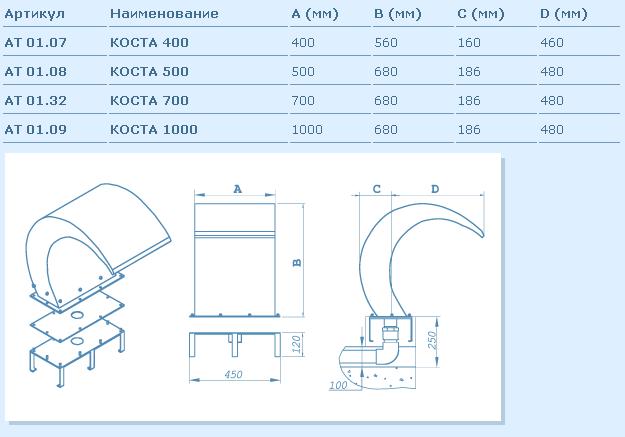 | Артикул | Наименование | A (мм) | B (мм) | C (мм) | D (мм) |
|---|---|---|---|---|---|
| AT 01.07 | КОСТА 400 | 400 | 560 | 160 | 460 |
| AT 01.08 | КОСТА 500 | 500 | 680 | 186 | 480 |
| AT 01.32 | КОСТА 700 | 700 | 680 | 186 | 480 |
| AT 01.09 | КОСТА 1000 | 1000 | 680 | 186 | 480 |

A

B

120

450

C

D

250

100