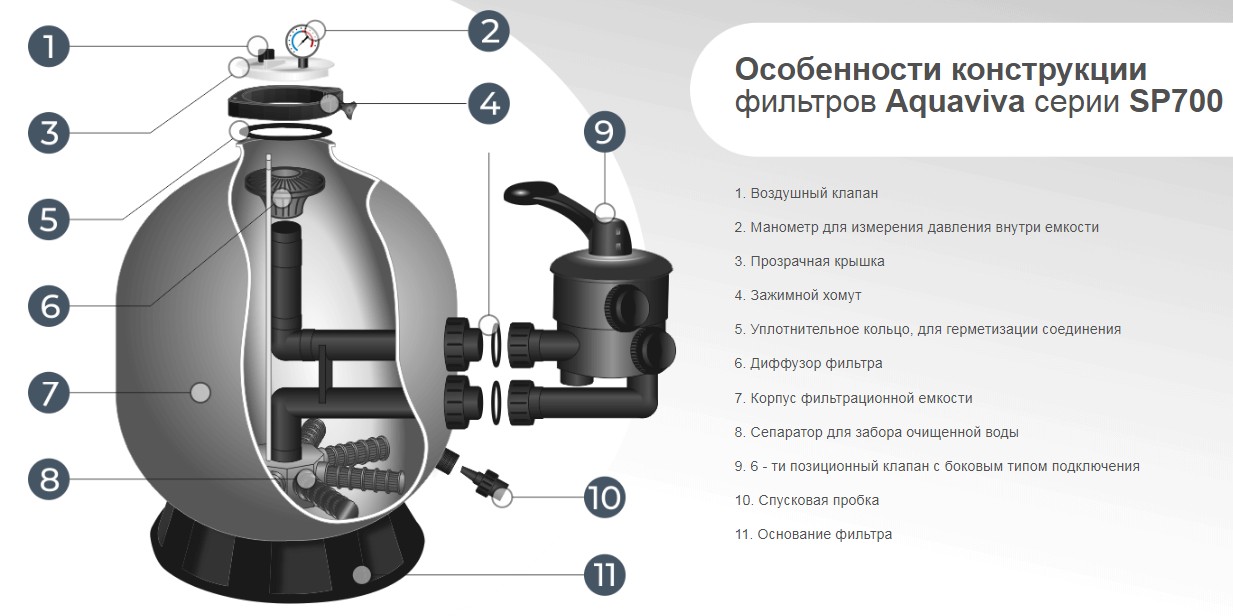 1

2

3

4

5

6

7

8

9

10

11

Особенности конструкции фильтров Aquaviva серии SP700

1. Воздушный клапан

2. Манометр для измерения давления внутри емкости

3. Прозрачная крышка

4. Зажимной хомут

5. Уплотнительное кольцо, для герметизации соединения

6. Диффузор фильтра

7. Корпус фильтрационной емкости

8. Сепаратор для забора очищенной воды

9. 6 - ти позиционный клапан с боковым типом подключения

10. Спусковая пробка

11. Основание фильтра