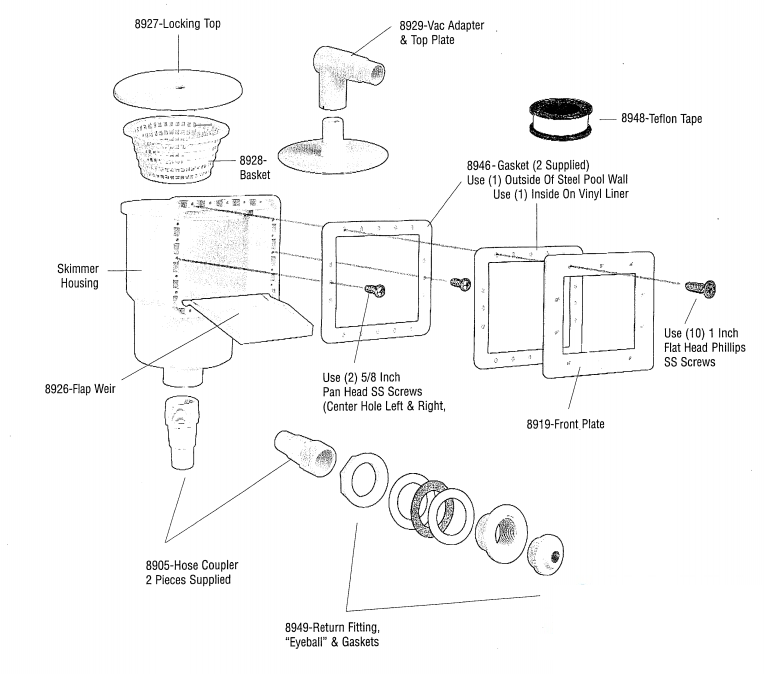 8927-Locking Top

8929-Vac Adapter & Top Plate

8948-Teflon Tape

8928-Basket

8946-Gasket (2 Supplied)
Use (1) Outside Of Steel Pool Wall
Use (1) Inside On Vinyl Liner

Skimmer Housing

Use (10) 1 Inch Flat Head Phillips SS Screws

8926-Flap Weir

Use (2) 5/8 Inch Pan Head SS Screws (Center Hole Left & Right,

8919-Front Plate

8905-Hose Coupler
2 Pieces Supplied

8949-Return Fitting, "Eyeball" & Gaskets