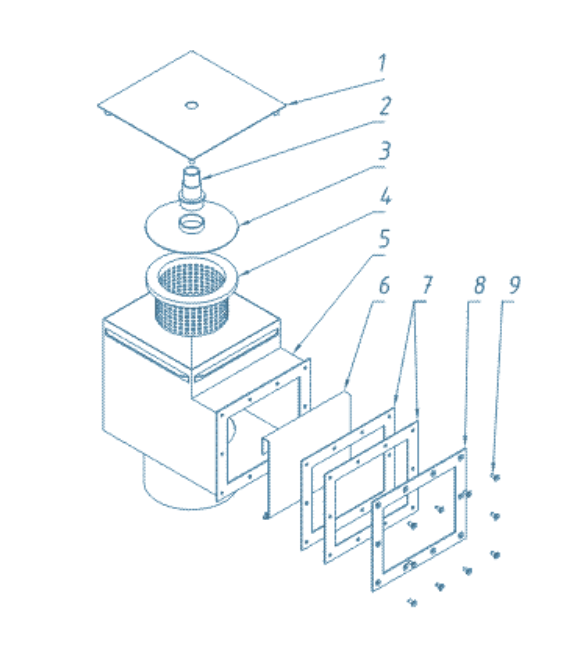 1
2
3
4
5
6
7
8
9