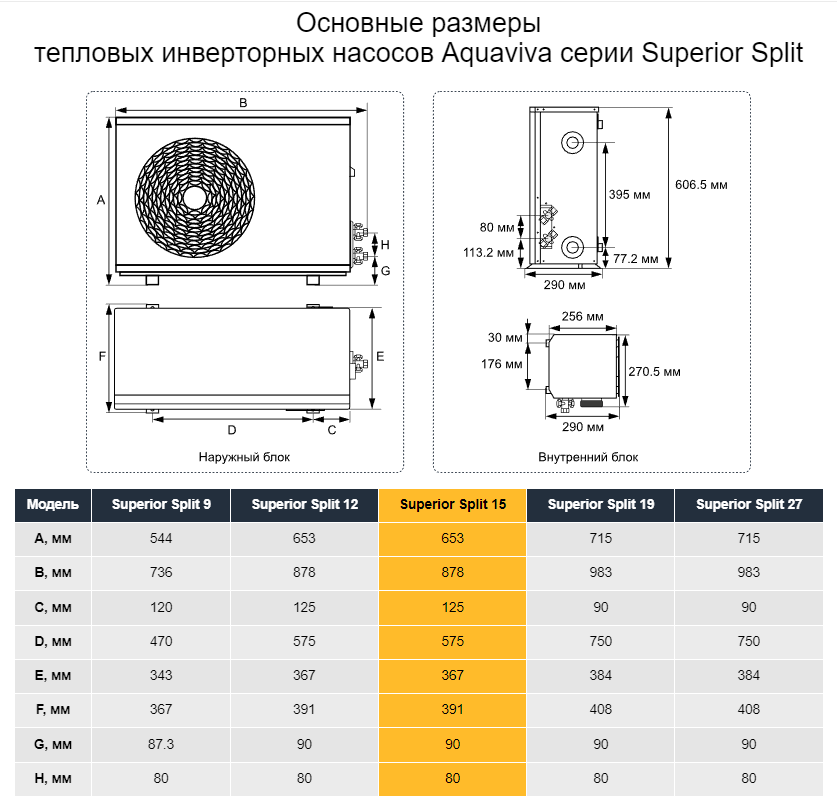 Основные размеры
тепловых инверторных насосов Aquaviva серии Superior Split

B
A
H
G
F
E
D
C
Наружный блок

395 мм
606.5 мм
80 мм
113.2 мм
77.2 мм
290 мм
256 мм
30 мм
176 мм
270.5 мм
290 мм
Внутренний блок

| Модель | Superior Split 9 | Superior Split 12 | Superior Split 15 | Superior Split 19 | Superior Split 27 |
|---|---|---|---|---|---|
| A, мм | 544 | 653 | 653 | 715 | 715 |
| B, мм | 736 | 878 | 878 | 983 | 983 |
| C, мм | 120 | 125 | 125 | 90 | 90 |
| D, мм | 470 | 575 | 575 | 750 | 750 |
| E, мм | 343 | 367 | 367 | 384 | 384 |
| F, мм | 367 | 391 | 391 | 408 | 408 |
| G, мм | 87.3 | 90 | 90 | 90 | 90 |
| H, мм | 80 | 80 | 80 | 80 | 80 |